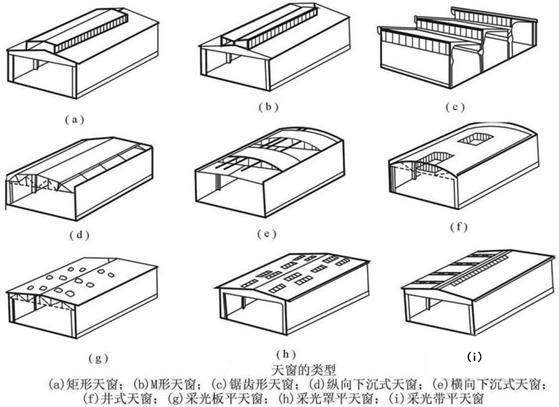 (a)

(b)

(c)

(d)

(e)

(f)

(g)

(h)

(i)

天窗的类型

(a)矩形天窗；(b)M形天窗；(c)锯齿形天窗；(d)纵向下沉式天窗；(e)横向下沉式天窗；(f)井式天窗；(g)采光板平天窗；(h)采光罩平天窗；(i)采光带平天窗